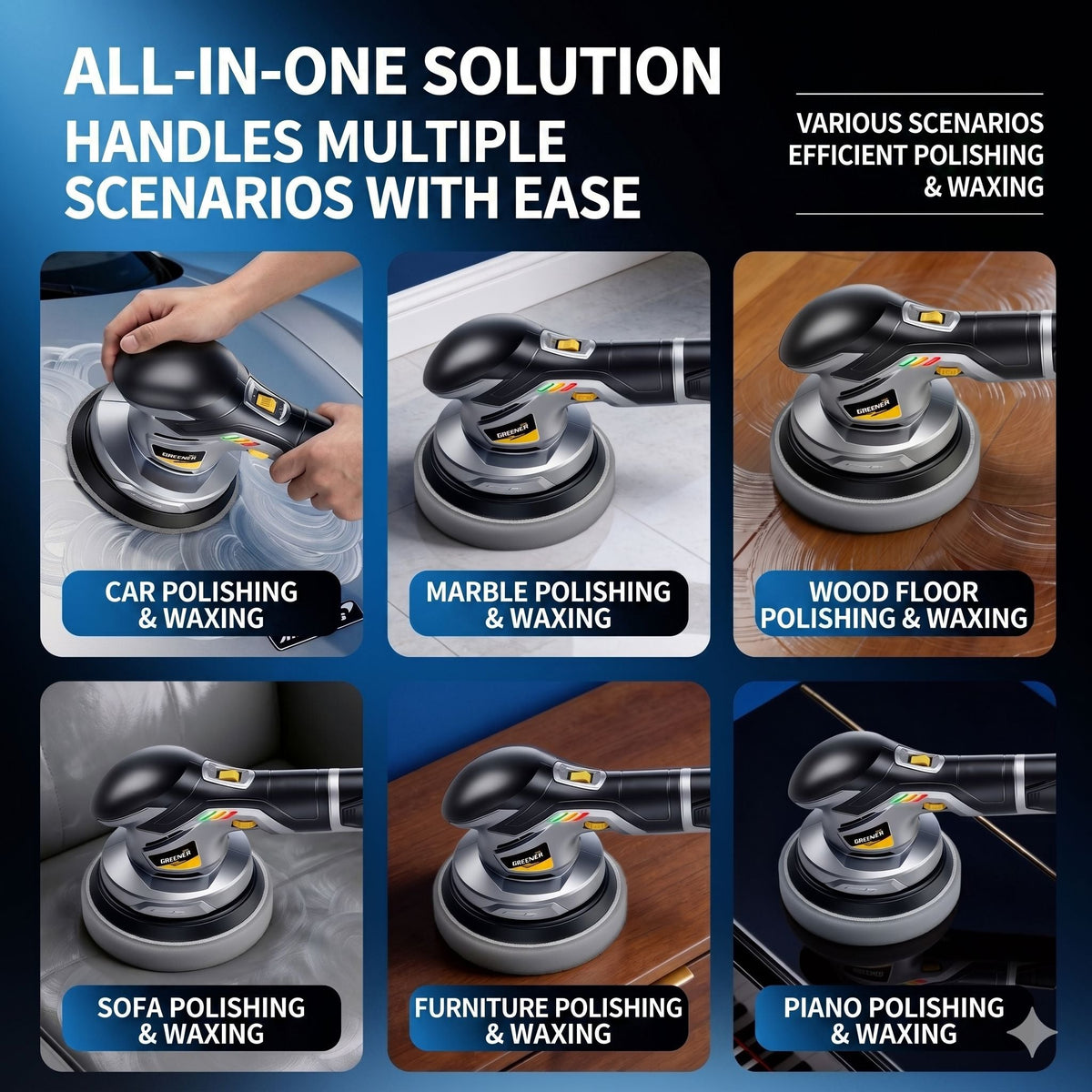 ALL-IN-ONE SOLUTION
HANDLES MULTIPLE SCENARIOS WITH EASE

VARIOUS SCENARIOS
EFFICIENT POLISHING
& WAXING

GREENER

CAR POLISHING
& WAXING

GREENER

MARBLE POLISHING
& WAXING

GREENER

WOOD FLOOR
POLISHING & WAXING

GREENER

SOFA POLISHING
& WAXING

GREENER

FURNITURE POLISHING
& WAXING

GREENER

PIANO POLISHING
& WAXING